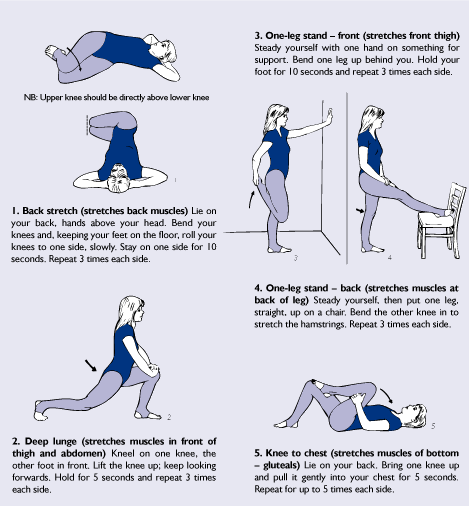 NB: Upper knee should be directly above lower knee

1

**1. Back stretch (stretches back muscles)** Lie on your back, hands above your head. Bend your knees and, keeping your feet on the floor, roll your knees to one side, slowly. Stay on one side for 10 seconds. Repeat 3 times each side.

2

**2. Deep lunge (stretches muscles in front of thigh and abdomen)** Kneel on one knee, the other foot in front. Lift the knee up; keep looking forwards. Hold for 5 seconds and repeat 3 times each side.

**3. One-leg stand – front (stretches front thigh)** Steady yourself with one hand on something for support. Bend one leg up behind you. Hold your foot for 10 seconds and repeat 3 times each side.

3

4

**4. One-leg stand – back (stretches muscles at back of leg)** Steady yourself, then put one leg, straight, up on a chair. Bend the other knee in to stretch the hamstrings. Repeat 3 times each side.

5

**5. Knee to chest (stretches muscles of bottom – gluteals)** Lie on your back. Bring one knee up and pull it gently into your chest for 5 seconds. Repeat for up to 5 times each side.