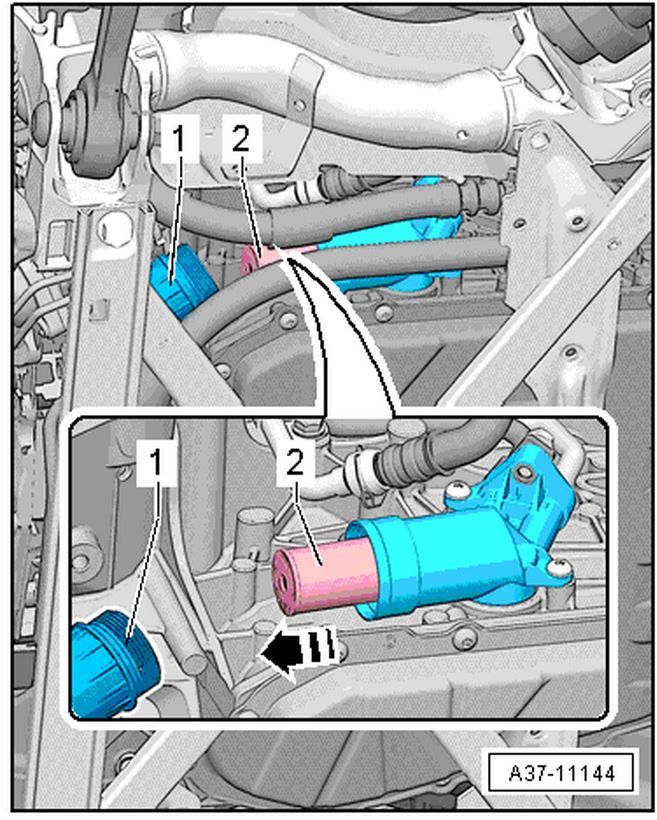 1
2
1
2
A37-11144